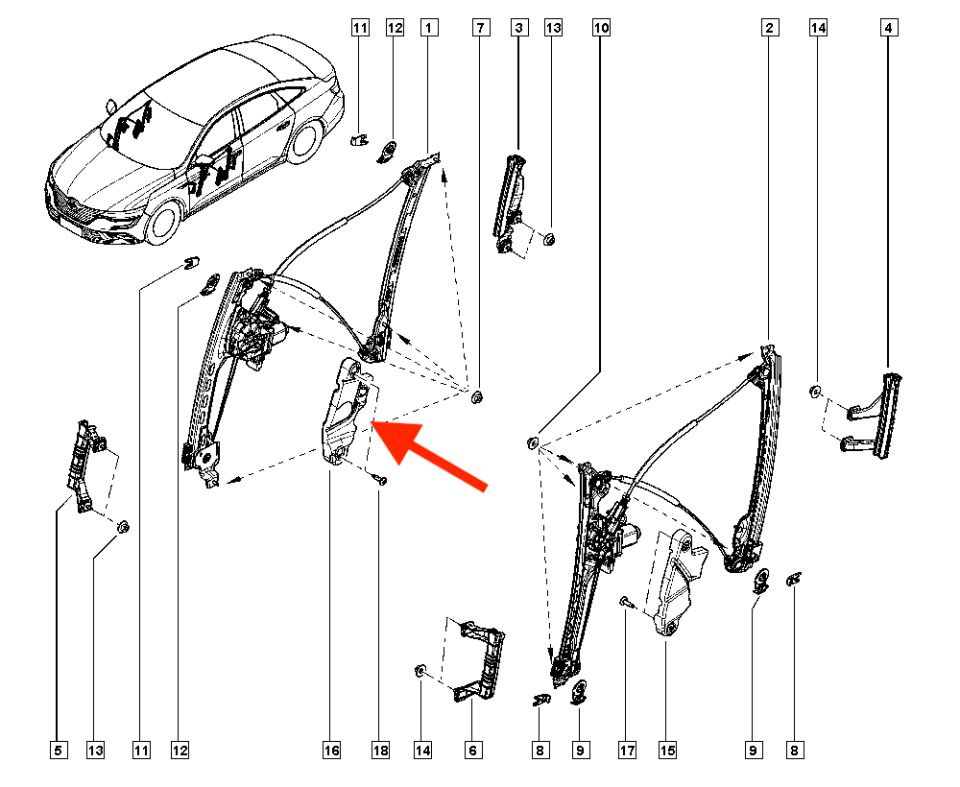 11 12 1 7 3 13 10 2 14 4

5 13 11 12 16 18 14 6 8 9 17 15 9 8