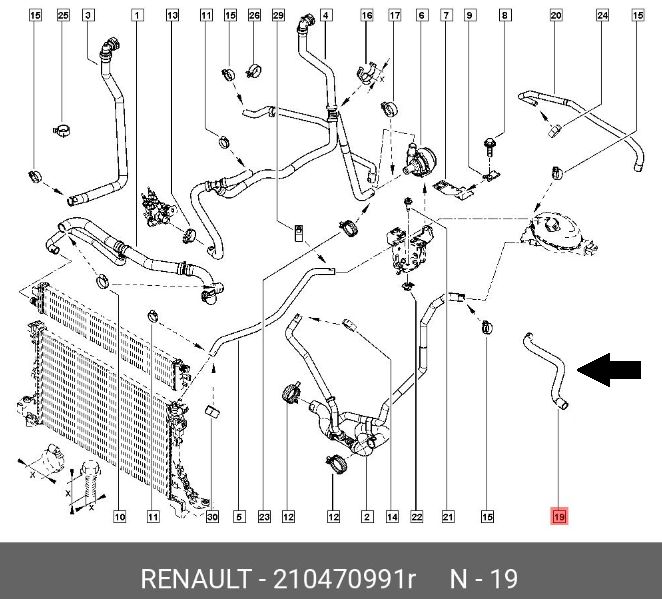 15 25 3 1 13 11 15 26 29 4 16 17 6 7 9 8 20 24 15

X

X

X X

10 11 30 5 23 12 12 2 14 22 21 15 19

RENAULT - 210470991r N - 19